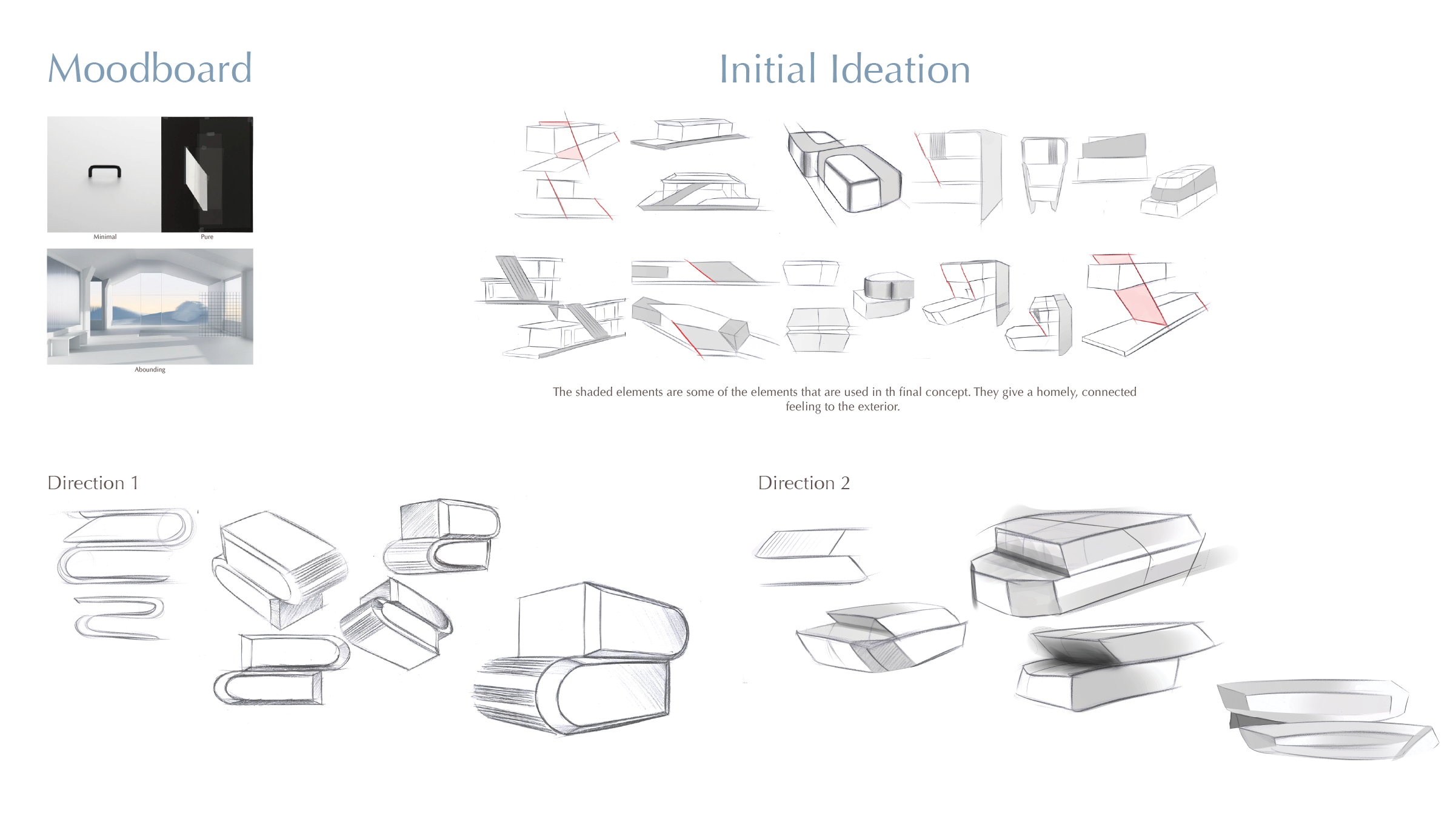 Moodboard

Minimal

Pure

Abounding

Initial Ideation

The shaded elements are some of the elements that are used in th final concept. They give a homely, connected feeling to the exterior.

Direction 1

Direction 2